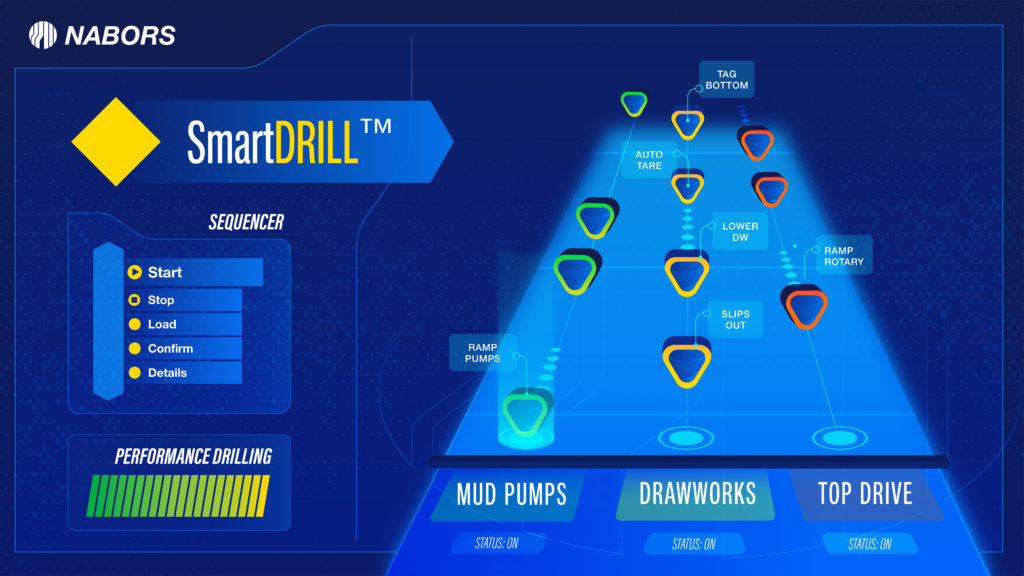 NABORS

SmartDRILL™

SEQUENCER

Start
Stop
Load
Confirm
Details

PERFORMANCE DRILLING

TAG BOTTOM

AUTO TARE

LOWER DW

RAMP ROTARY

SLIPS OUT

RAMP PUMPS

MUD PUMPS

DRAWWORKS

TOP DRIVE

STATUS: ON

STATUS: ON

STATUS: ON